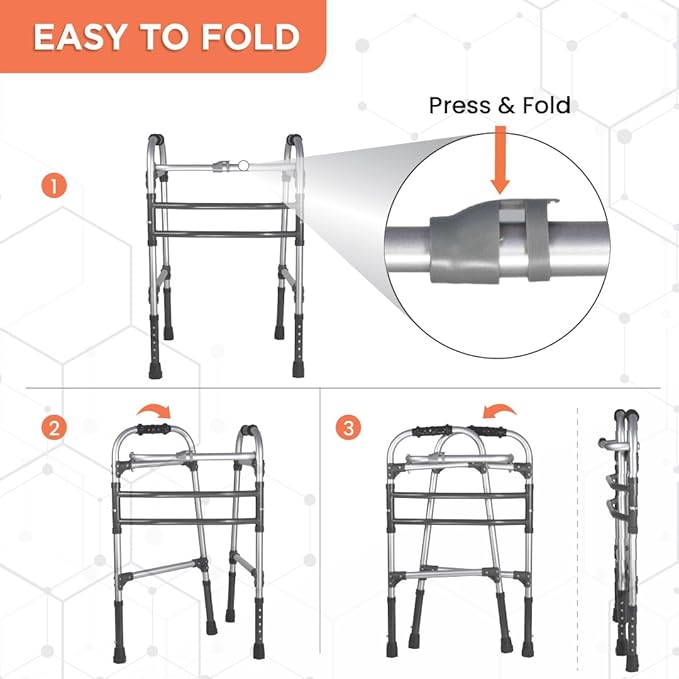 EASY TO FOLD

Press & Fold

1

2

3